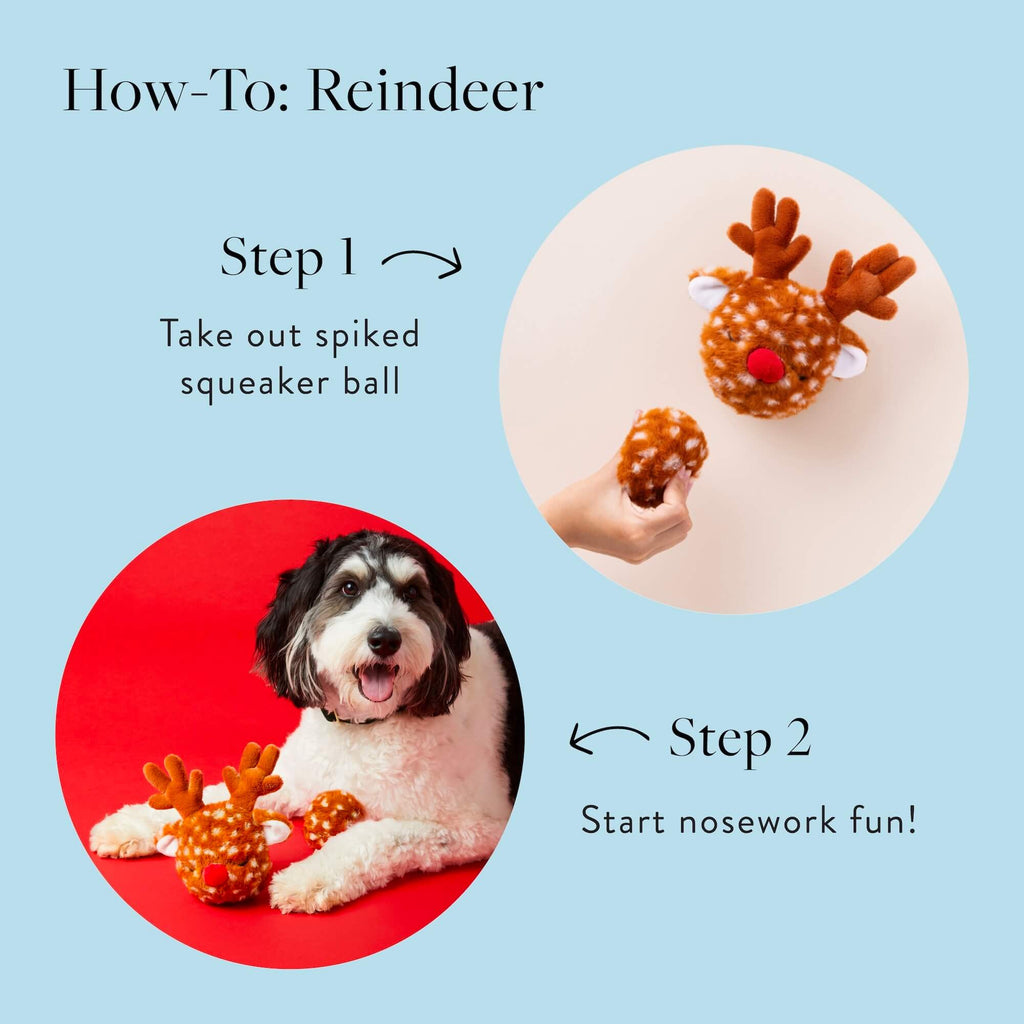 How-To: Reindeer

Step 1

Take out spiked squeaker ball

Step 2

Start nosework fun!